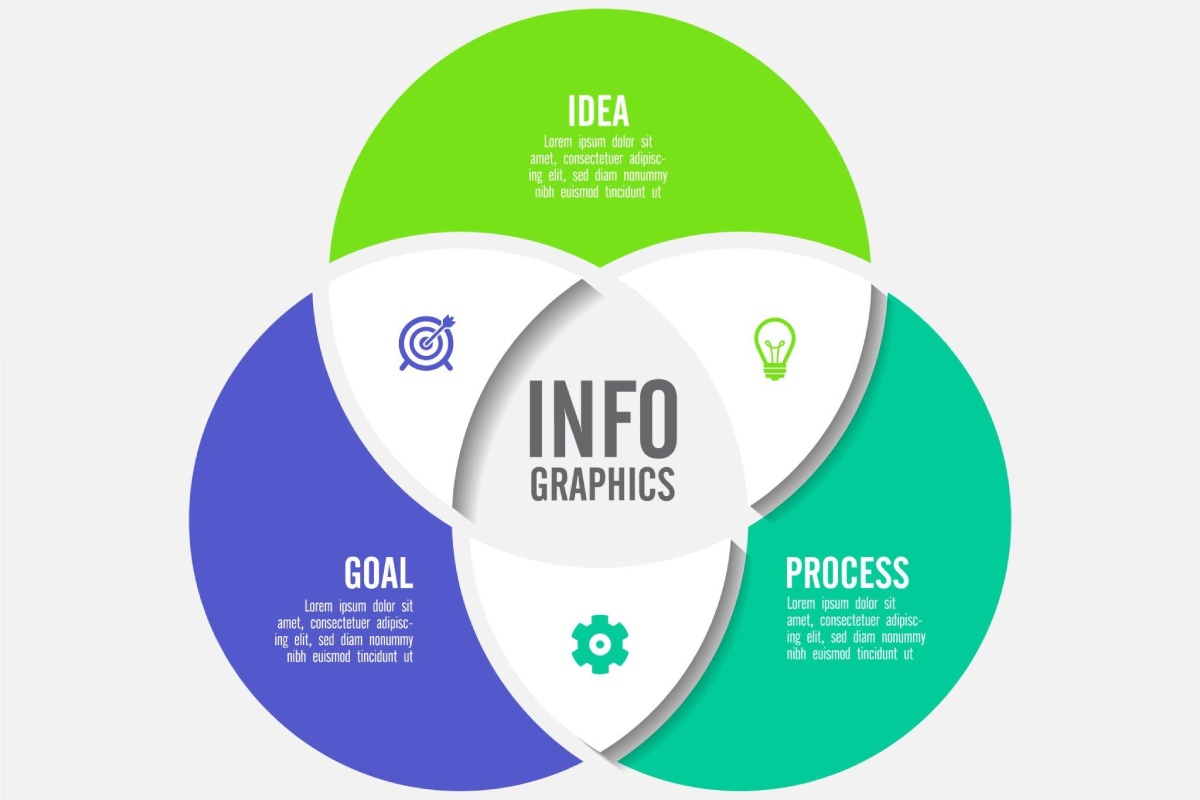 IDEA
Lorem ipsum dolor sit amet, consectetuer adipiscing elit, sed diam nonummy nibh euismod tincidunt ut

INFO
GRAPHICS

GOAL
Lorem ipsum dolor sit amet, consectetuer adipiscing elit, sed diam nonummy nibh euismod tincidunt ut

PROCESS
Lorem ipsum dolor sit amet, consectetuer adipiscing elit, sed diam nonummy nibh euismod tincidunt ut